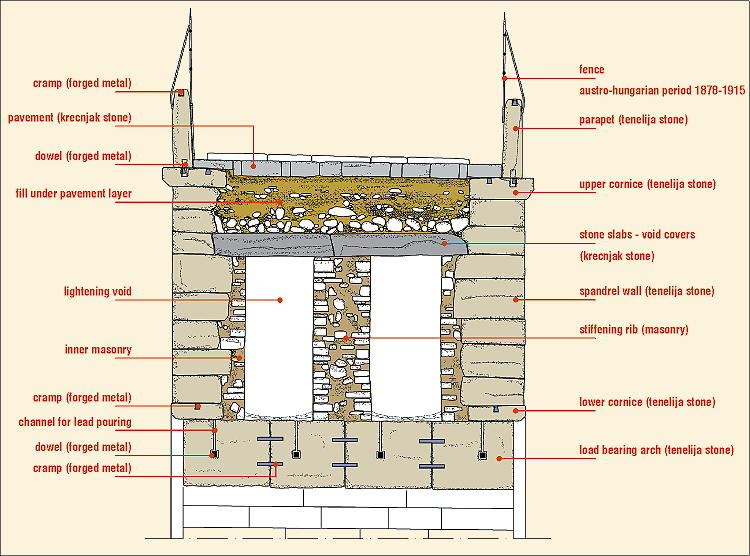 cramp (forged metal)
pavement (krecnjak stone)
dowel (forged metal)
fill under pavement layer
lightening void
inner masonry
cramp (forged metal)
channel for lead pouring
dowel (forged metal)
cramp (forged metal)

fence
austro-hungarian period 1878-1915
parapet (tenelija stone)
upper cornice (tenelija stone)
stone slabs - void covers
(krecnjak stone)
spandrel wall (tenelija stone)
stiffening rib (masonry)
lower cornice (tenelija stone)
load bearing arch (tenelija stone)